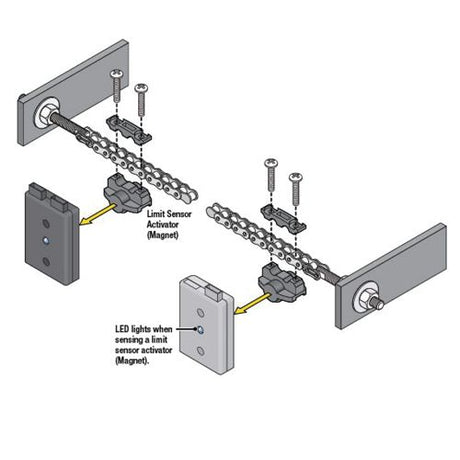 Limit Sensor Activator (Magnet)

LED lights when sensing a limit sensor activator (Magnet).